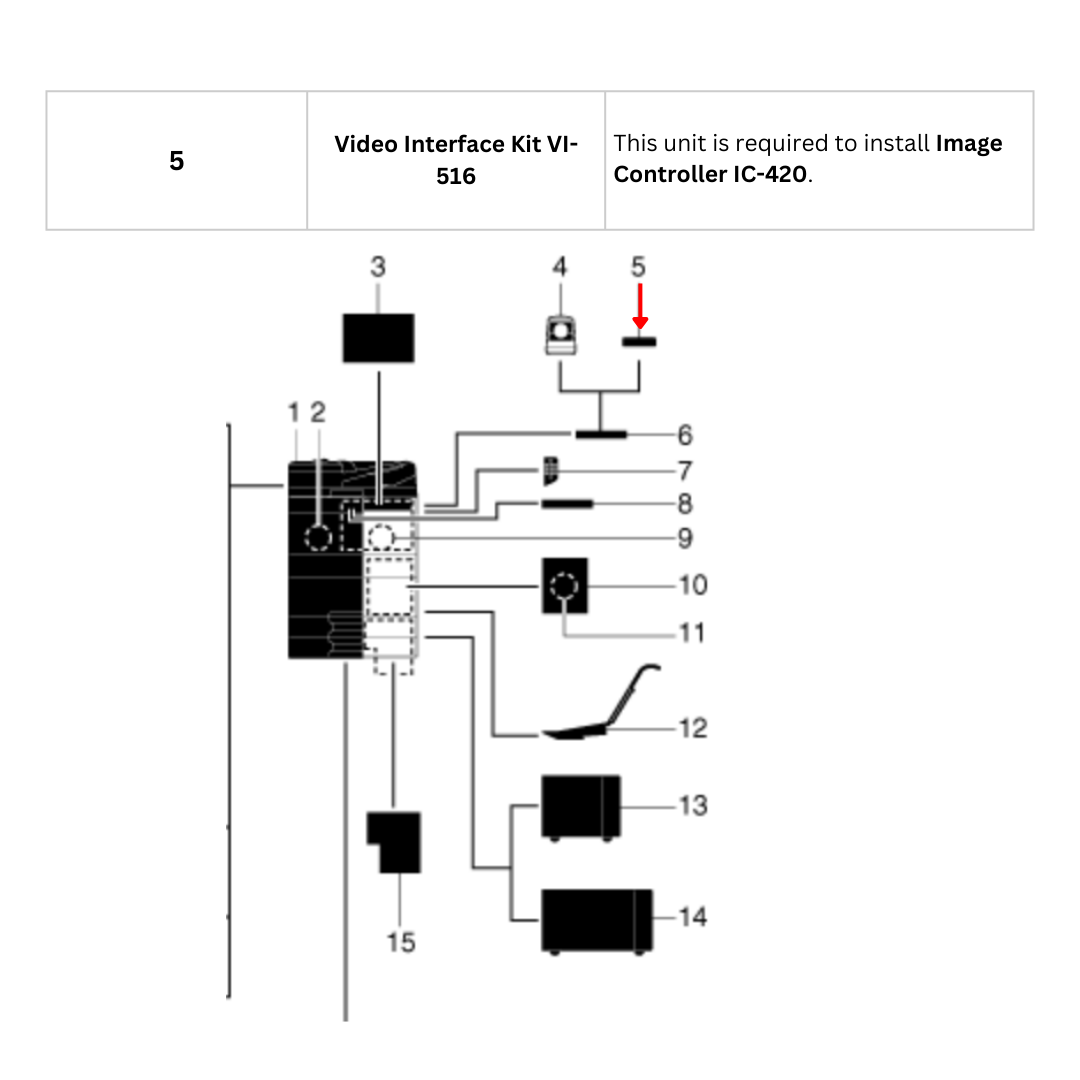 | 5 | Video Interface Kit VI-516 | This unit is required to install Image Controller IC-420. |
|---|---|---|

3
4
5
1 2
6
7
8
9
10
11
12
13
14
15